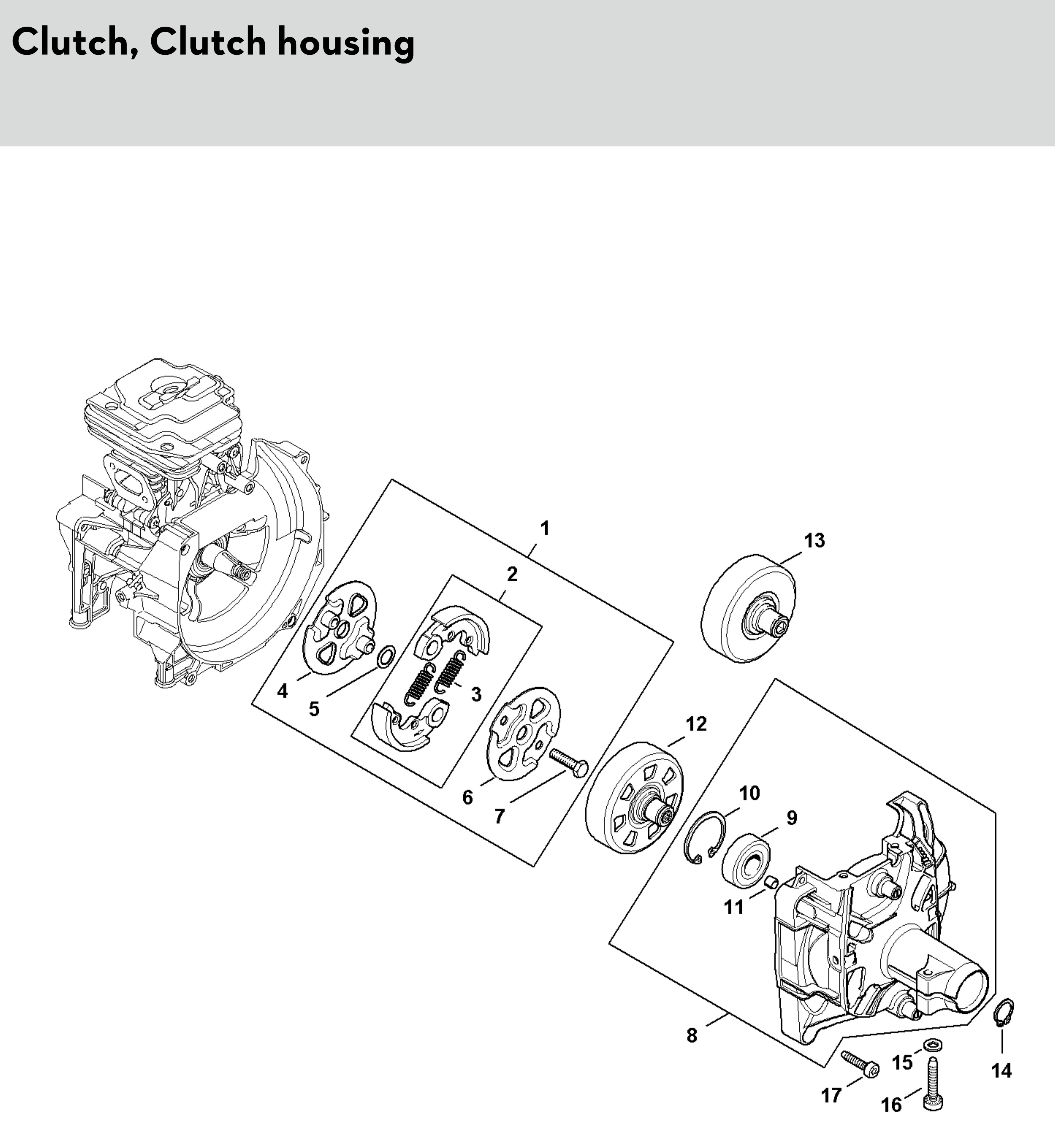 Clutch, Clutch housing

1
13
2
4
5
3
12
6
7
10
9
11
8
15
14
17
16